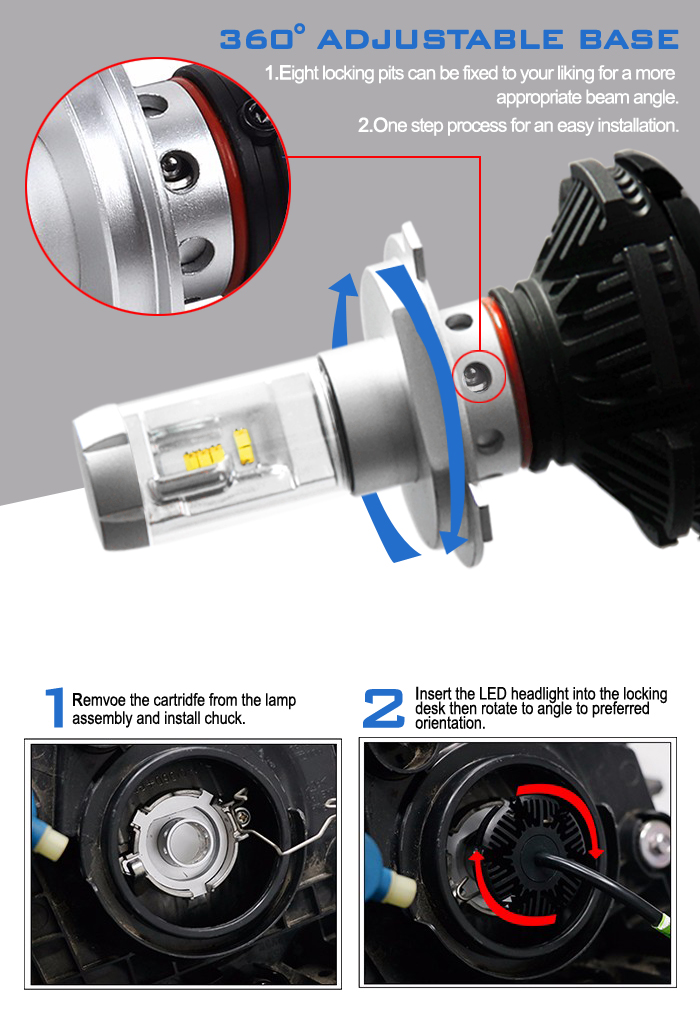 360° ADJUSTABLE BASE

1.Eight locking pits can be fixed to your liking for a more appropriate beam angle.

2.One step process for an easy installation.

1 Remvoe the cartridfe from the lamp assembly and install chuck.

2 Insert the LED headlight into the locking desk then rotate to angle to preferred orientation.